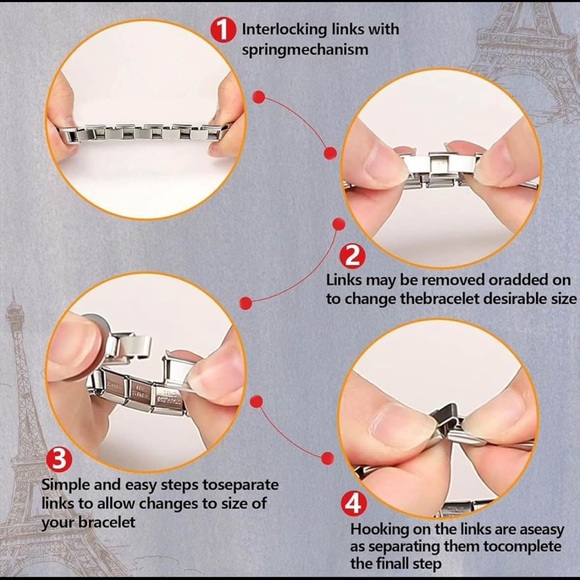 1 Interlocking links with springmechanism

2 Links may be removed oradded on to change thebracelet desirable size

3 Simple and easy steps toseparate links to allow changes to size of your bracelet

4 Hooking on the links are aseasy as separating them tocomplete the finall step